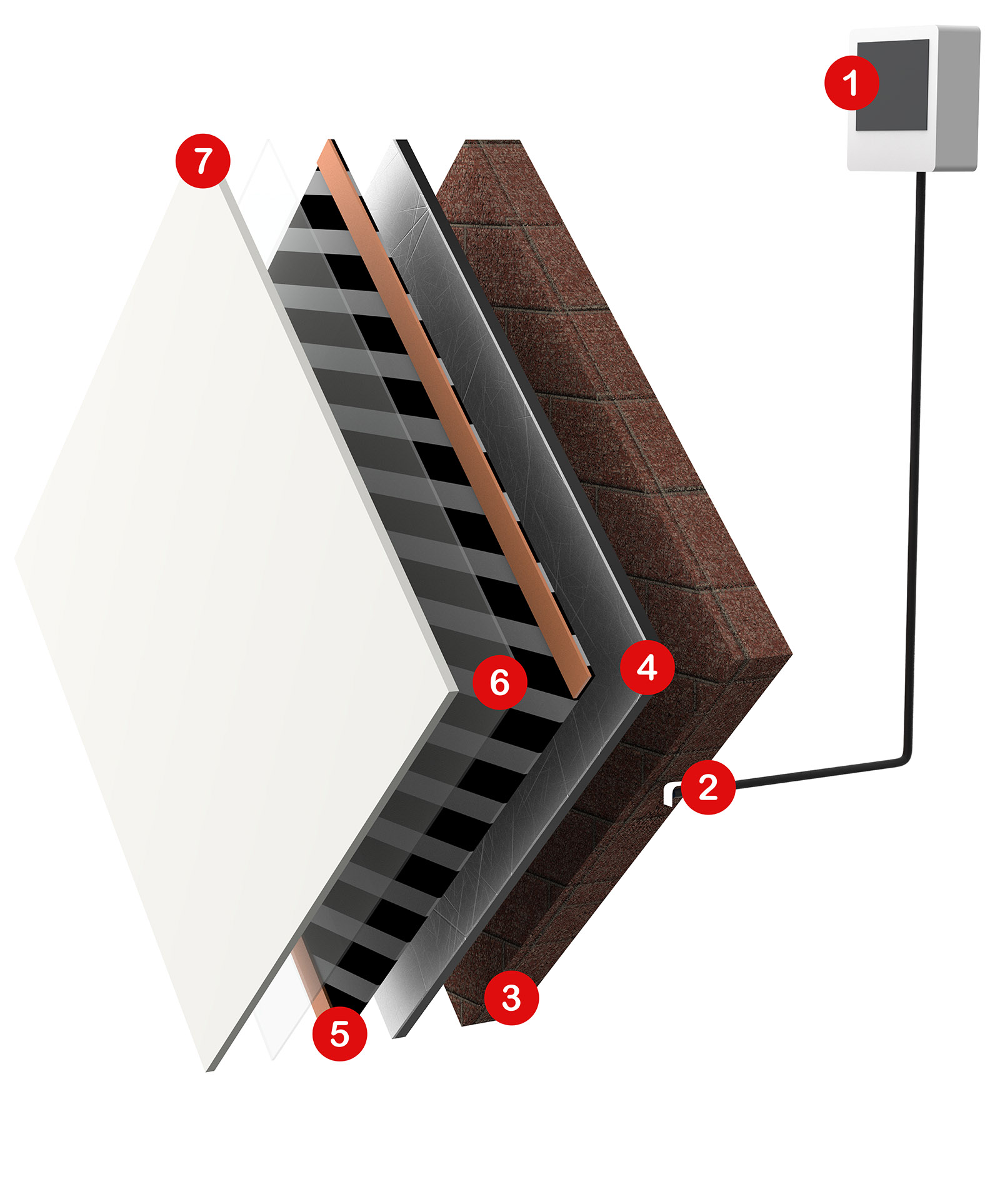 1
7
6
4
2
3
5