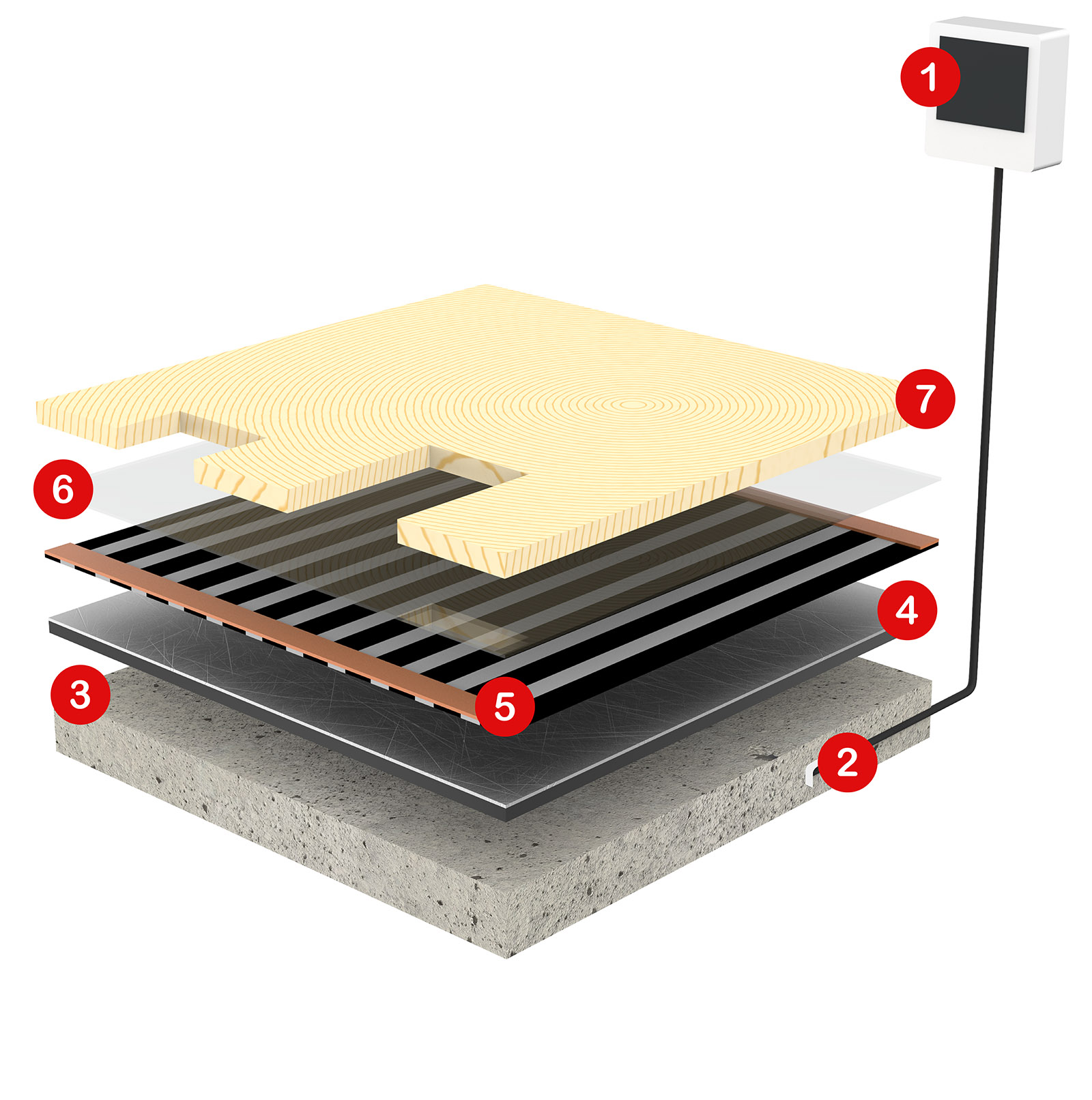 1
7
6
4
3
5
2